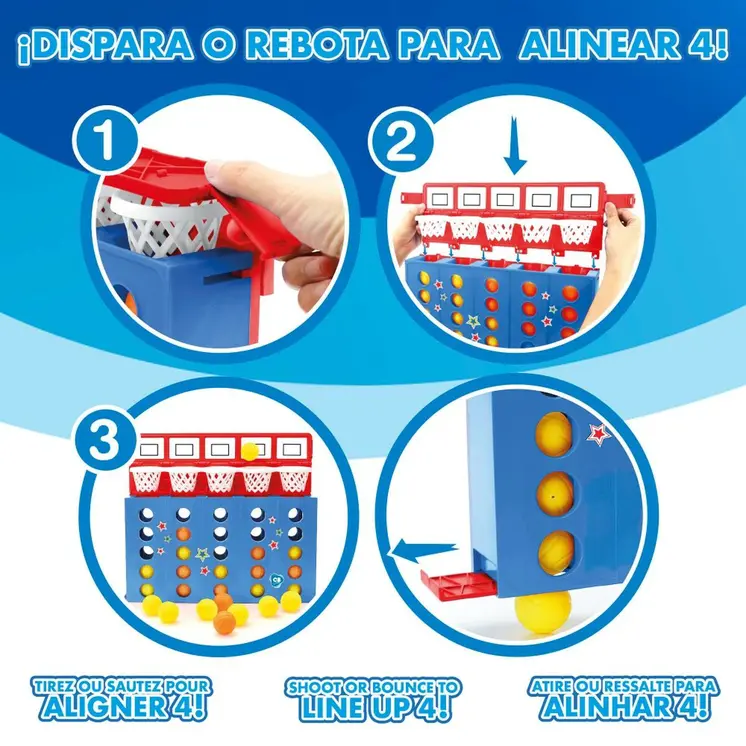 ¡DISPARA O REBOTA PARA ALINEAR 4!

1

2

3

TIREZ OU SAUTEZ POUR ALIGNER 4!

SHOOT OR BOUNCE TO LINE UP 4!

ATIRE OU RESSALTE PARA ALINHAR 4!