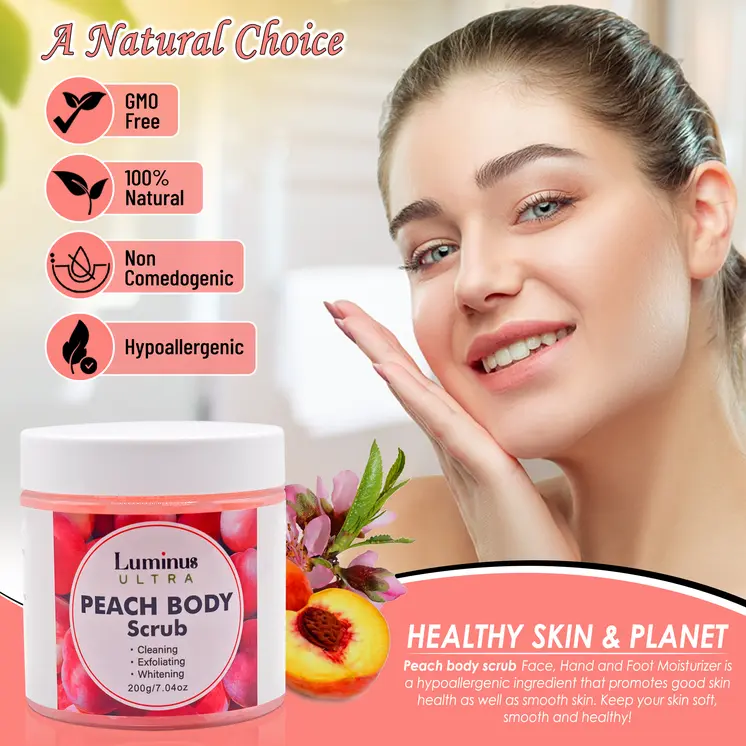 A Natural Choice

GMO Free

100% Natural

Non Comedogenic

Hypoallergenic

Luminus ULTRA

PEACH BODY Scrub

• Cleaning
• Exfoliating
• Whitening

200g/7.04oz

HEALTHY SKIN & PLANET

Peach body scrub Face, Hand and Foot Moisturizer is a hypoallergenic ingredient that promotes good skin health as well as smooth skin. Keep your skin soft, smooth and healthy!